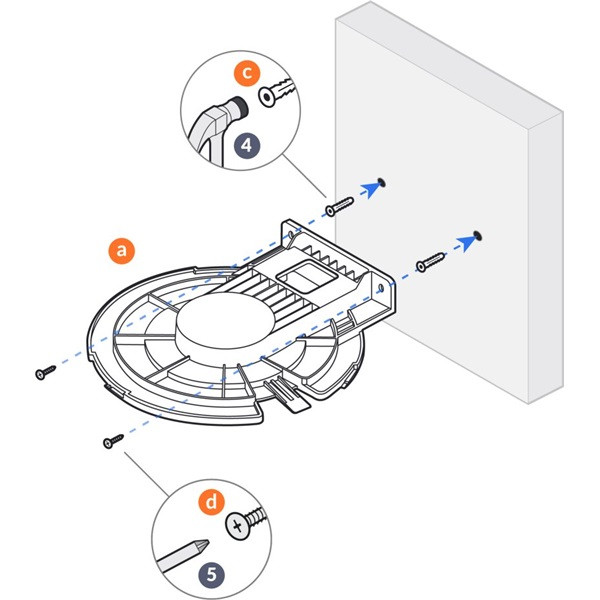 c
4
a
d
5