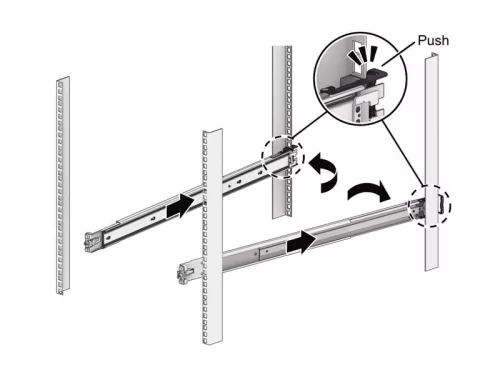 Push