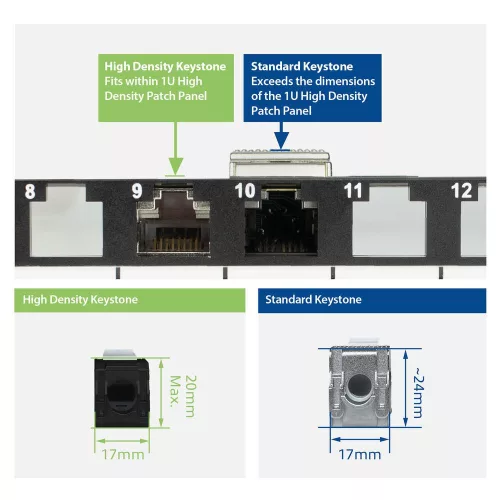 High Density Keystone
Fits within 1U High Density Patch Panel

Standard Keystone
Exceeds the dimensions of the 1U High Density Patch Panel

8
9
10
11
12

High Density Keystone

20mm Max.

17mm

Standard Keystone

~24mm

17mm