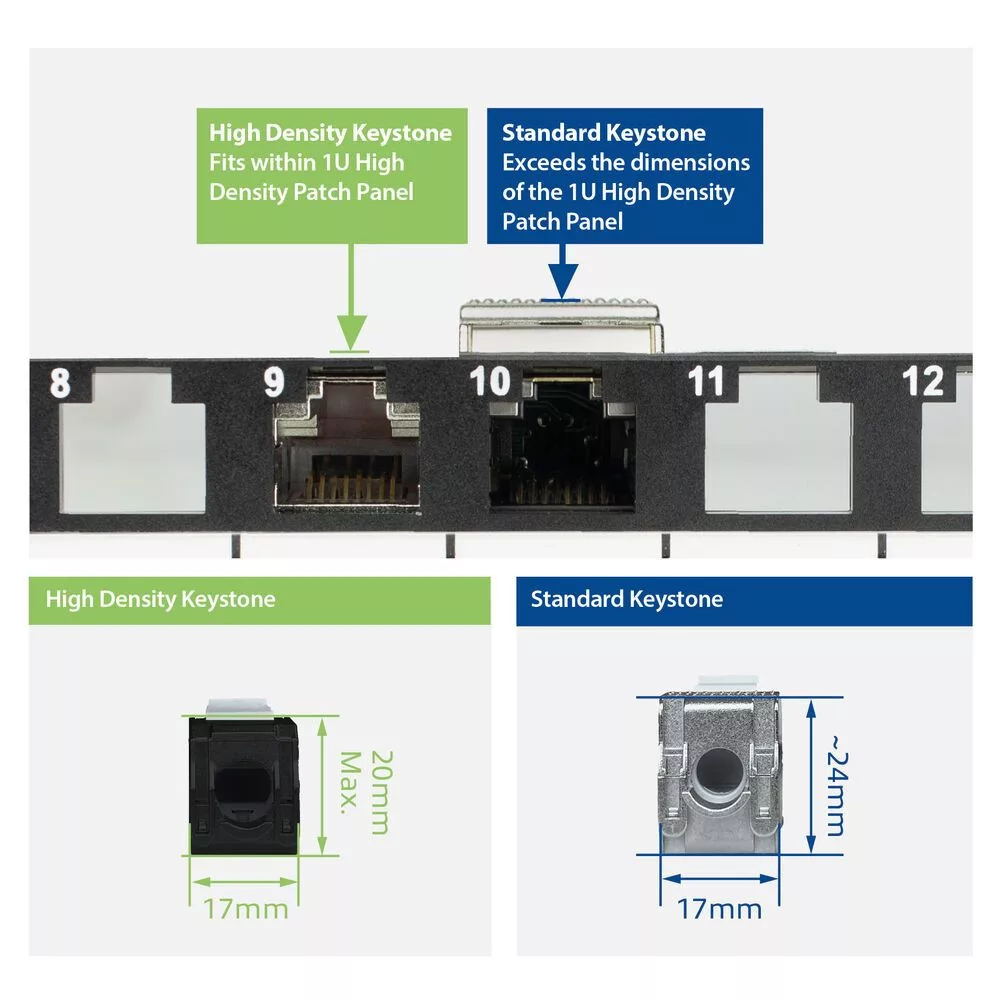 High Density Keystone
Fits within 1U High Density Patch Panel

Standard Keystone
Exceeds the dimensions of the 1U High Density Patch Panel

8 9 10 11 12

High Density Keystone

20mm Max.

17mm

Standard Keystone

~24mm

17mm