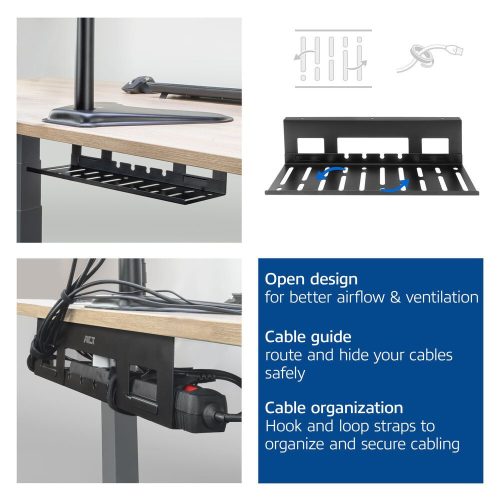 ACT

Open design
for better airflow & ventilation

Cable guide
route and hide your cables safely

Cable organization
Hook and loop straps to organize and secure cabling